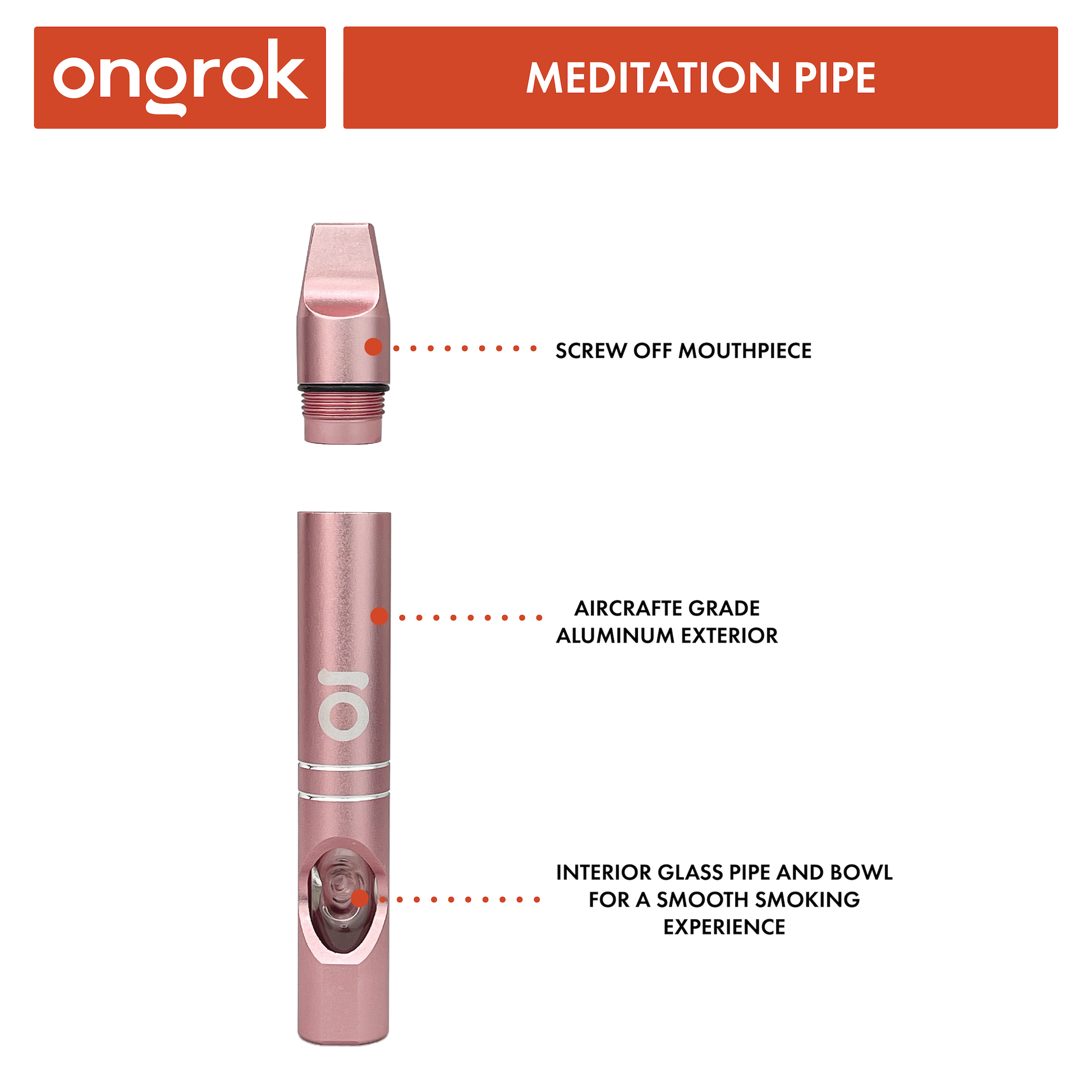 ongrok

MEDITATION PIPE

SCREW OFF MOUTHPIECE

AIRCRAFTE GRADE ALUMINUM EXTERIOR

INTERIOR GLASS PIPE AND BOWL FOR A SMOOTH SMOKING EXPERIENCE