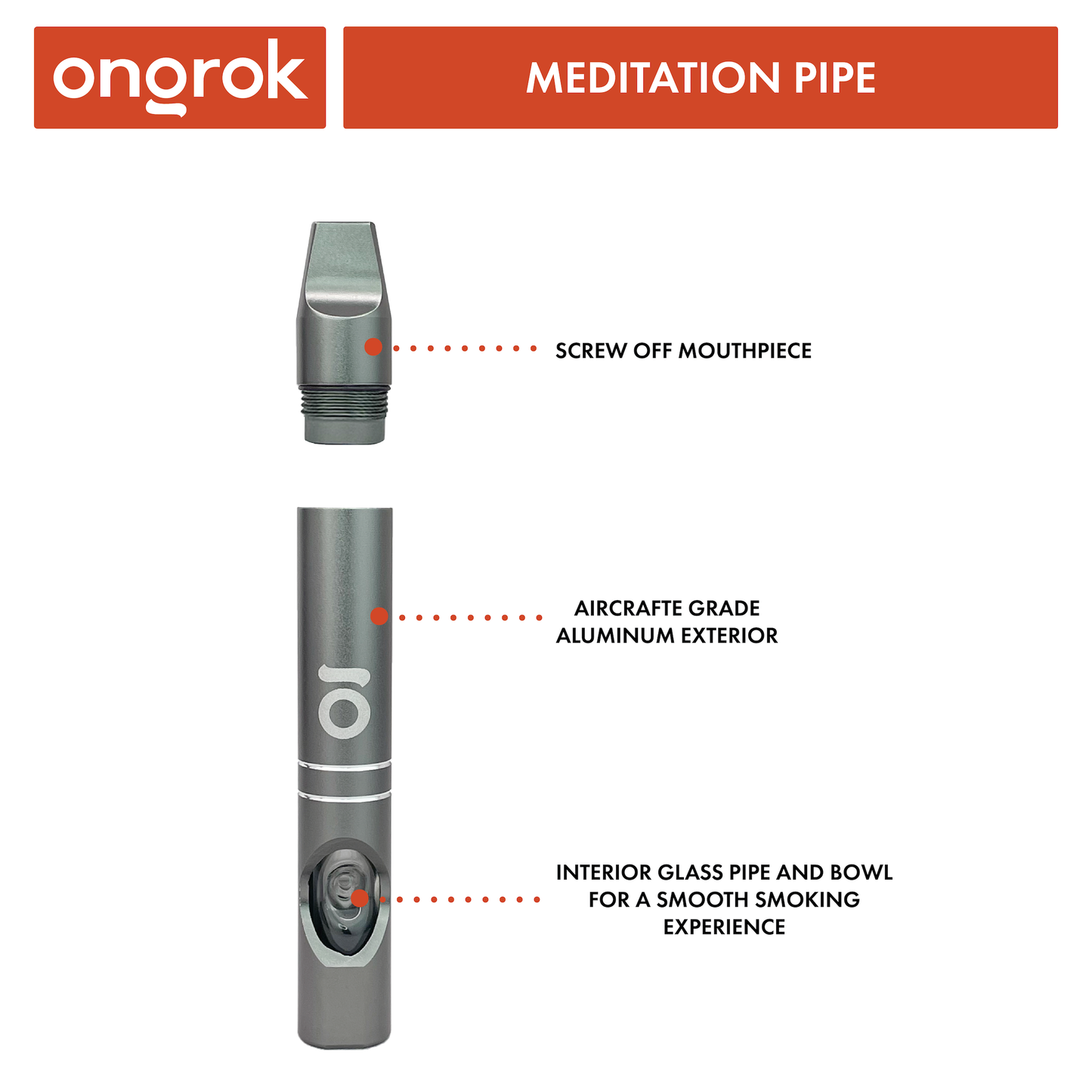 ongrok

MEDITATION PIPE

SCREW OFF MOUTHPIECE

AIRCRAFTE GRADE ALUMINUM EXTERIOR

INTERIOR GLASS PIPE AND BOWL FOR A SMOOTH SMOKING EXPERIENCE